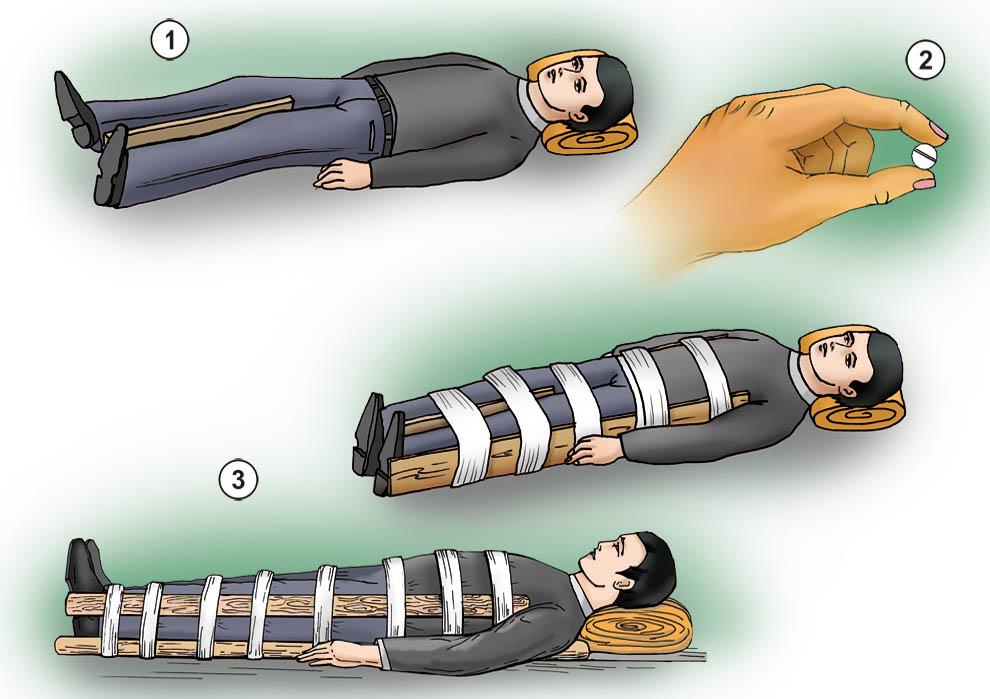 1

2

3